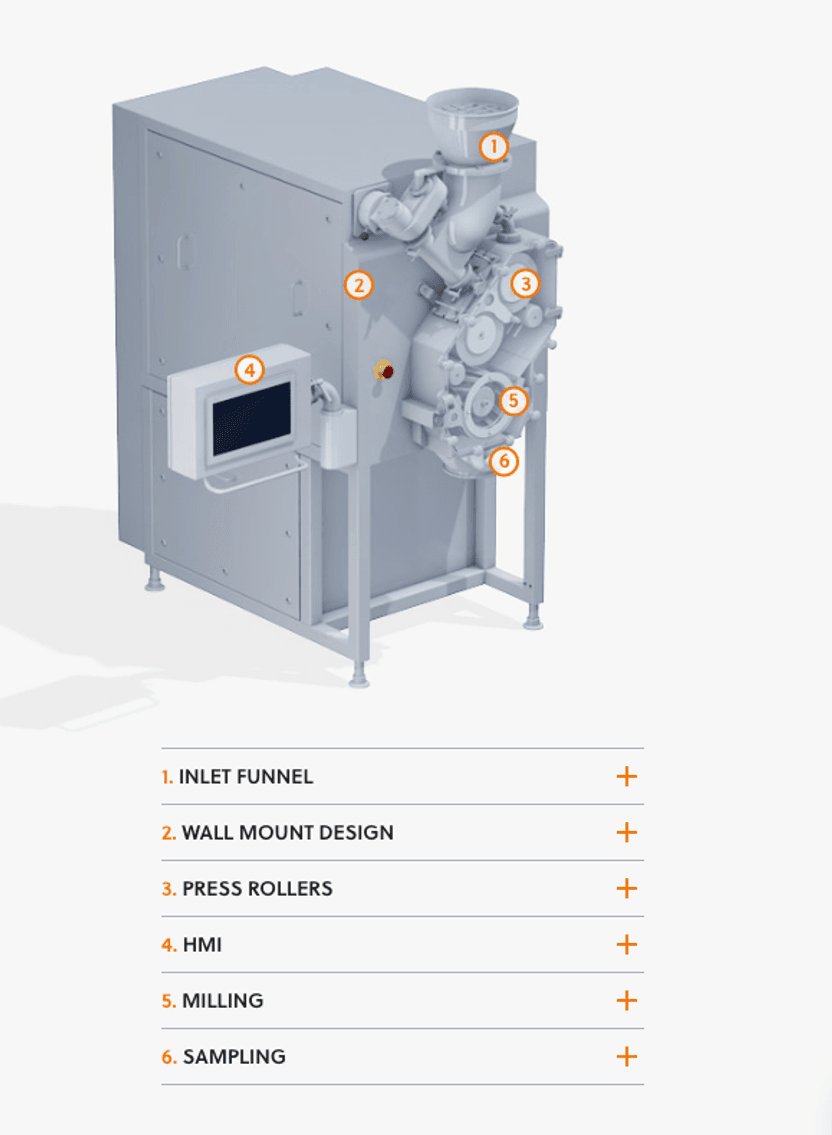 1
2
3
4
5
6

1. INLET FUNNEL +

2. WALL MOUNT DESIGN +

3. PRESS ROLLERS +

4. HMI +

5. MILLING +

6. SAMPLING +